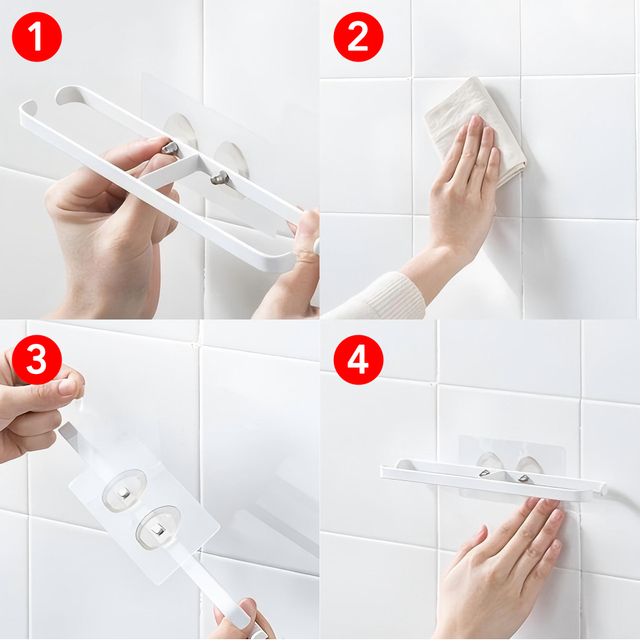 1

2

3

4