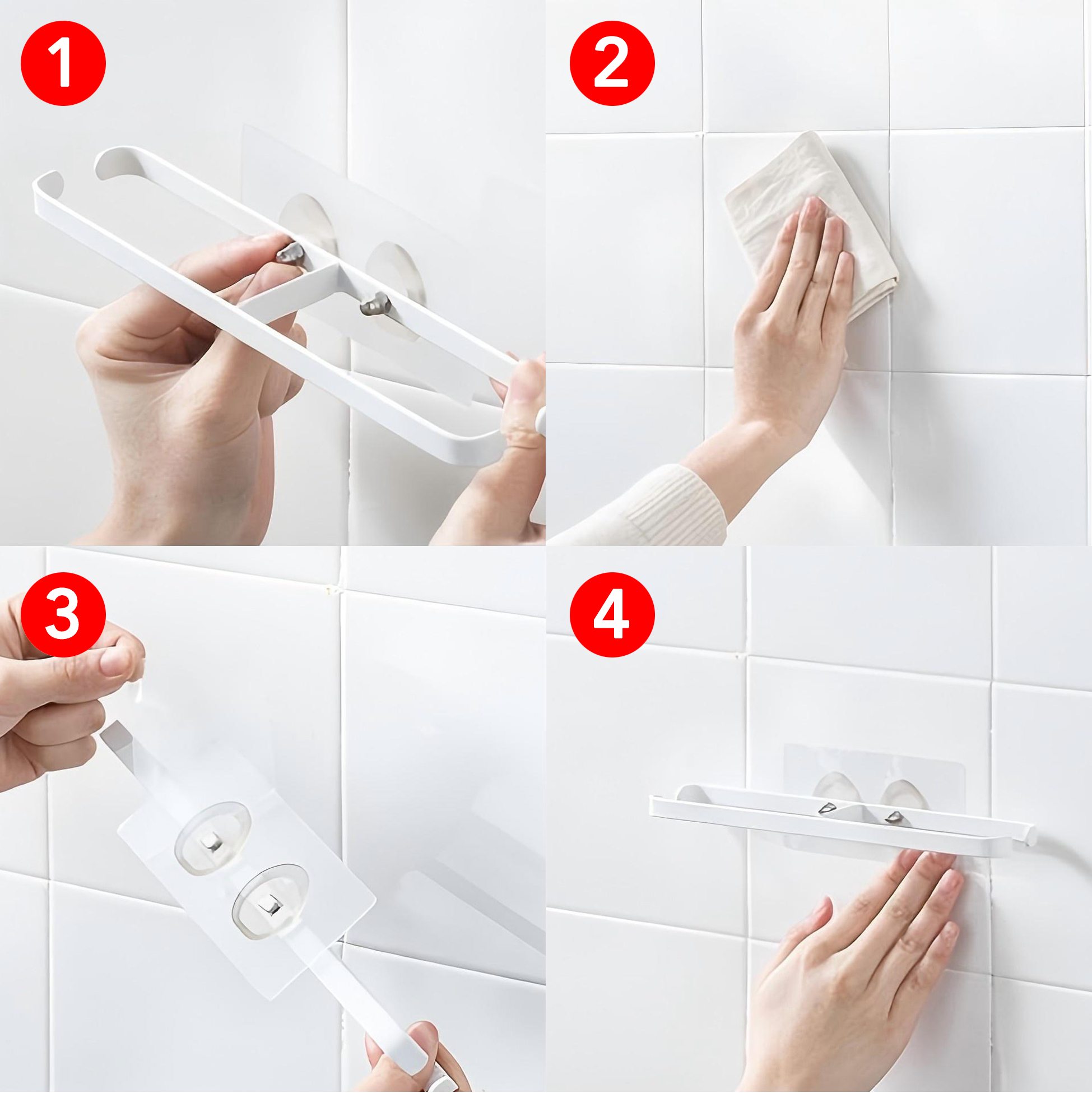 1

2

3

4