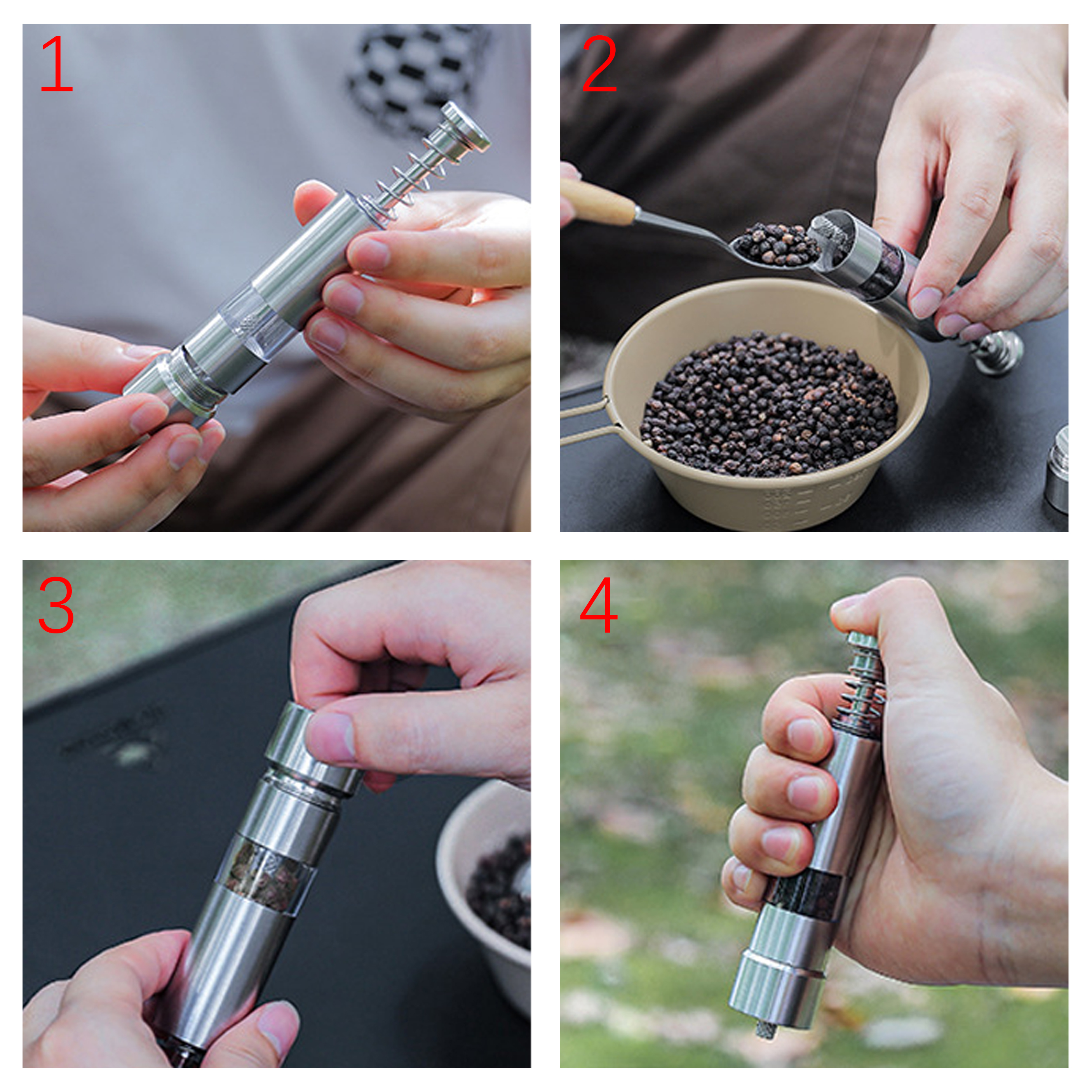 1

2

3

4