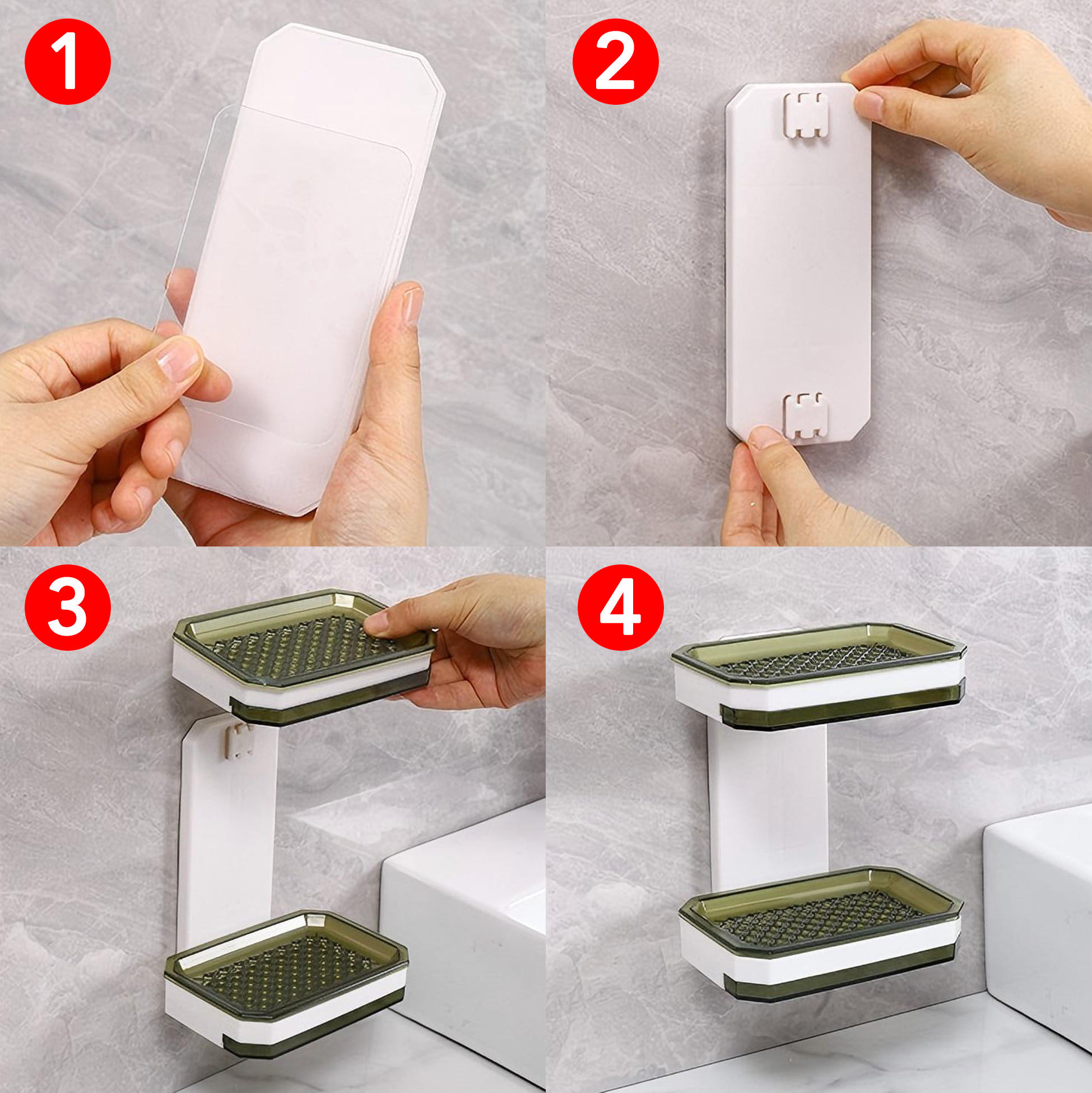 1

2

3

4