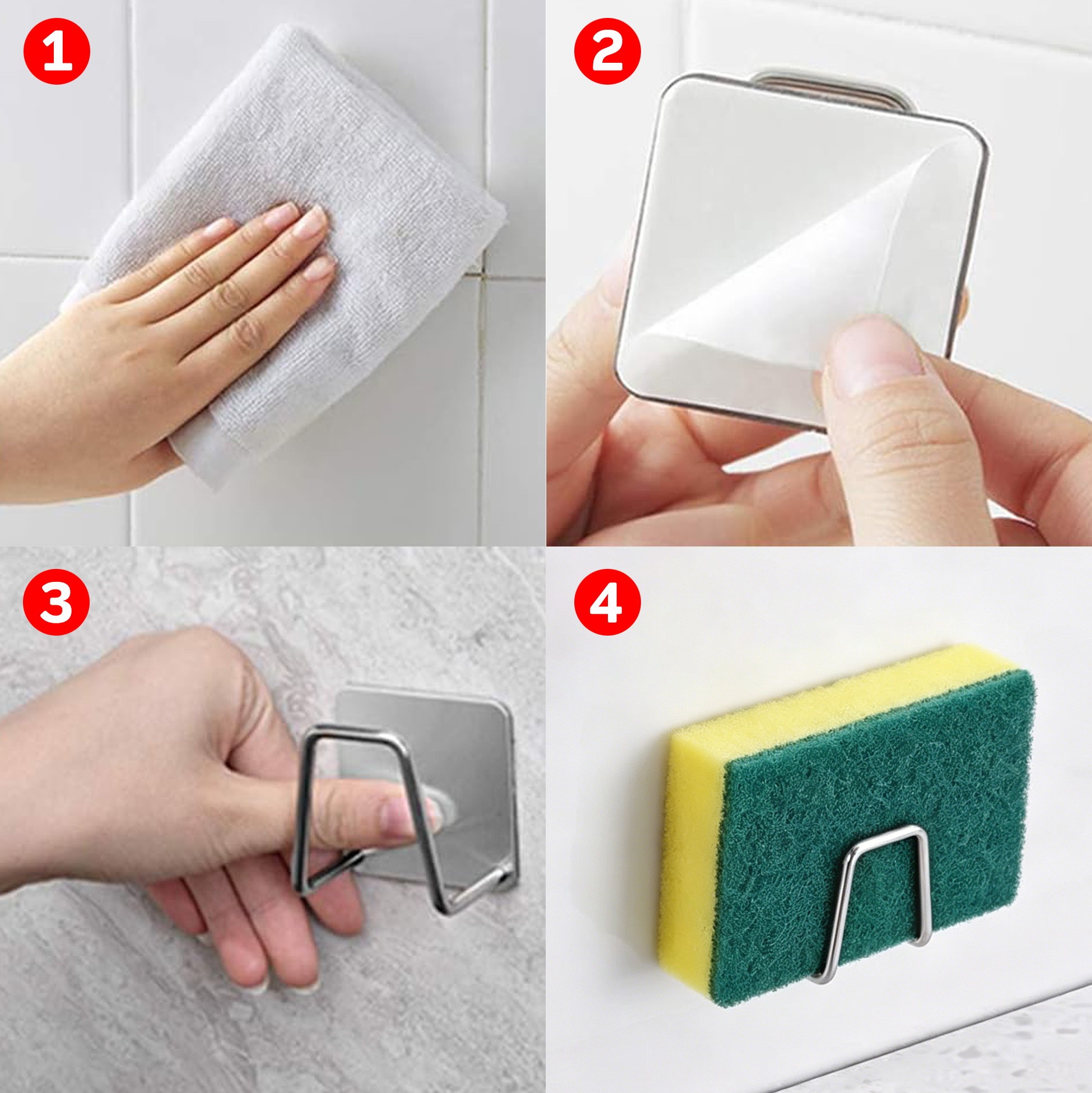 1

2

3

4